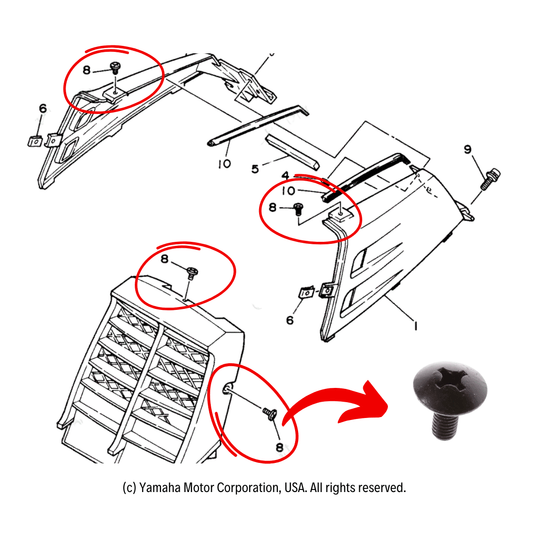 8

6

10

5

4

10

8

9

8

6

1

8

(c) Yamaha Motor Corporation, USA. All rights reserved.